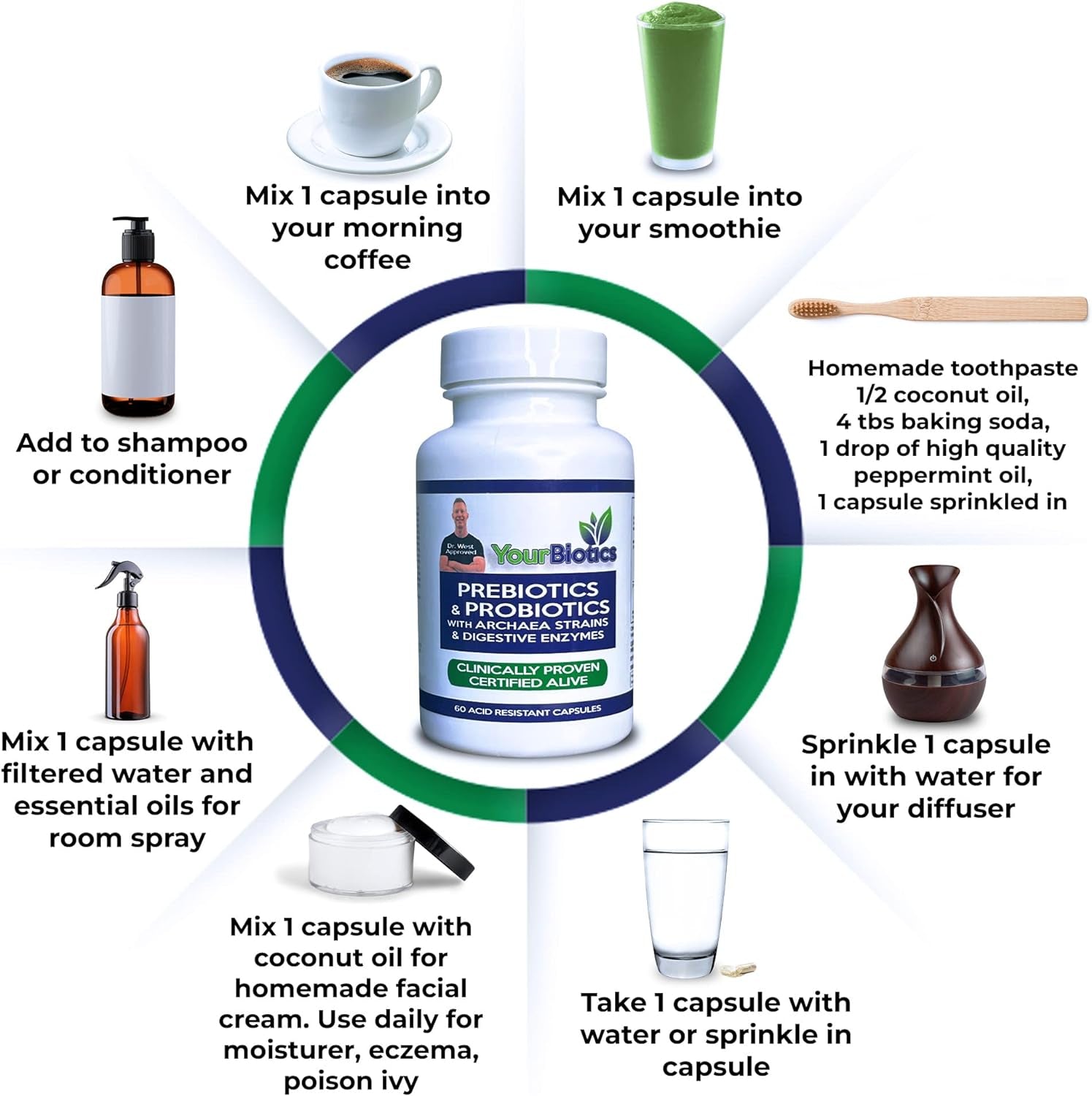 Mix 1 capsule into your morning coffee

Mix 1 capsule into your smoothie

Add to shampoo or conditioner

Homemade toothpaste 1/2 coconut oil, 4 tbs baking soda, 1 drop of high quality peppermint oil, 1 capsule sprinkled in

Dr. West Approved

YourBiotics

PREBIOTICS & PROBIOTICS WITH ARCHAEA STRAINS & DIGESTIVE ENZYMES

CLINICALLY PROVEN CERTIFIED ALIVE

60 ACID RESISTANT CAPSULES

Mix 1 capsule with filtered water and essential oils for room spray

Sprinkle 1 capsule in with water for your diffuser

Mix 1 capsule with coconut oil for homemade facial cream. Use daily for moisturer, eczema, poison ivy

Take 1 capsule with water or sprinkle in capsule